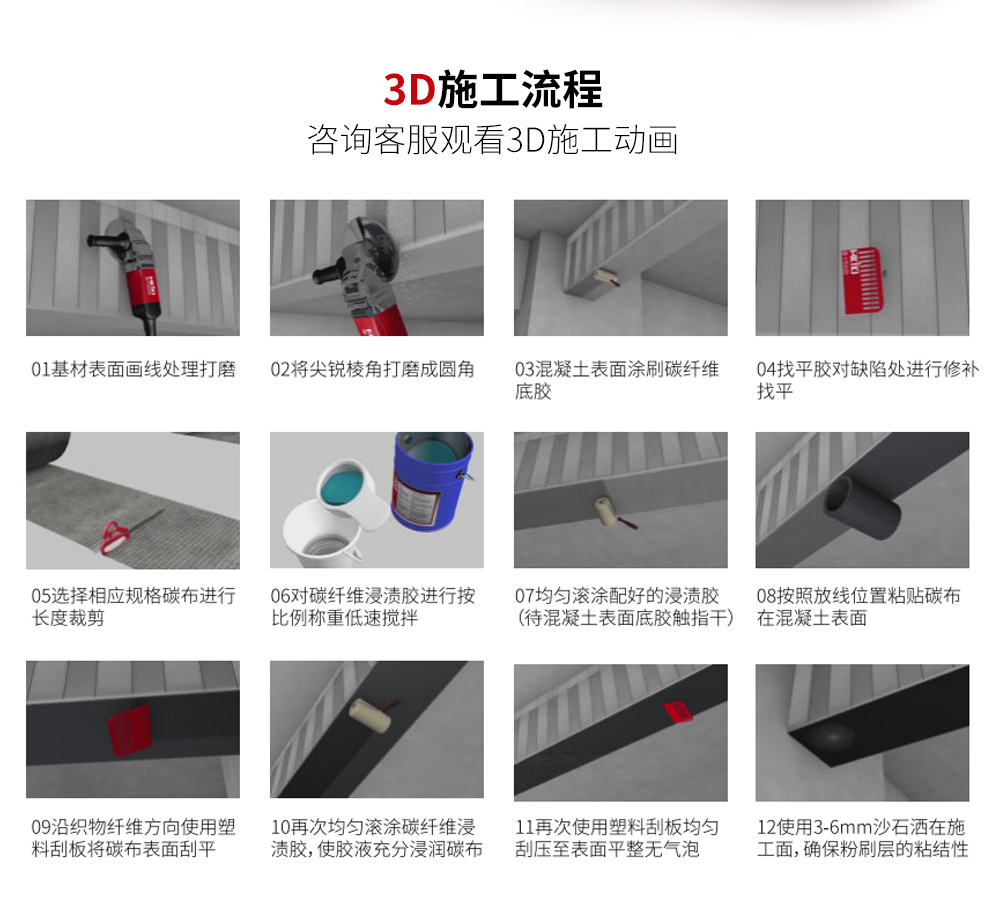 3D施工流程
咨询客服观看3D施工动画

01基材表面画线处理打磨

02将尖锐棱角打磨成圆角

03混凝土表面涂刷碳纤维底胶

04找平胶对缺陷处进行修补找平

05选择相应规格碳布进行长度裁剪

06对碳纤维浸渍胶进行按比例称重低速搅拌

07均匀滚涂配好的浸渍胶（待混凝土表面底胶触指干）

08按照放线位置粘贴碳布在混凝土表面

09沿织物纤维方向使用塑料刮板将碳布表面刮平

10再次均匀滚涂碳纤维浸渍胶，使胶液充分浸润碳布

11再次使用塑料刮板均匀刮压至表面平整无气泡

12使用3-6mm沙石洒在施工面，确保粉刷层的粘结性