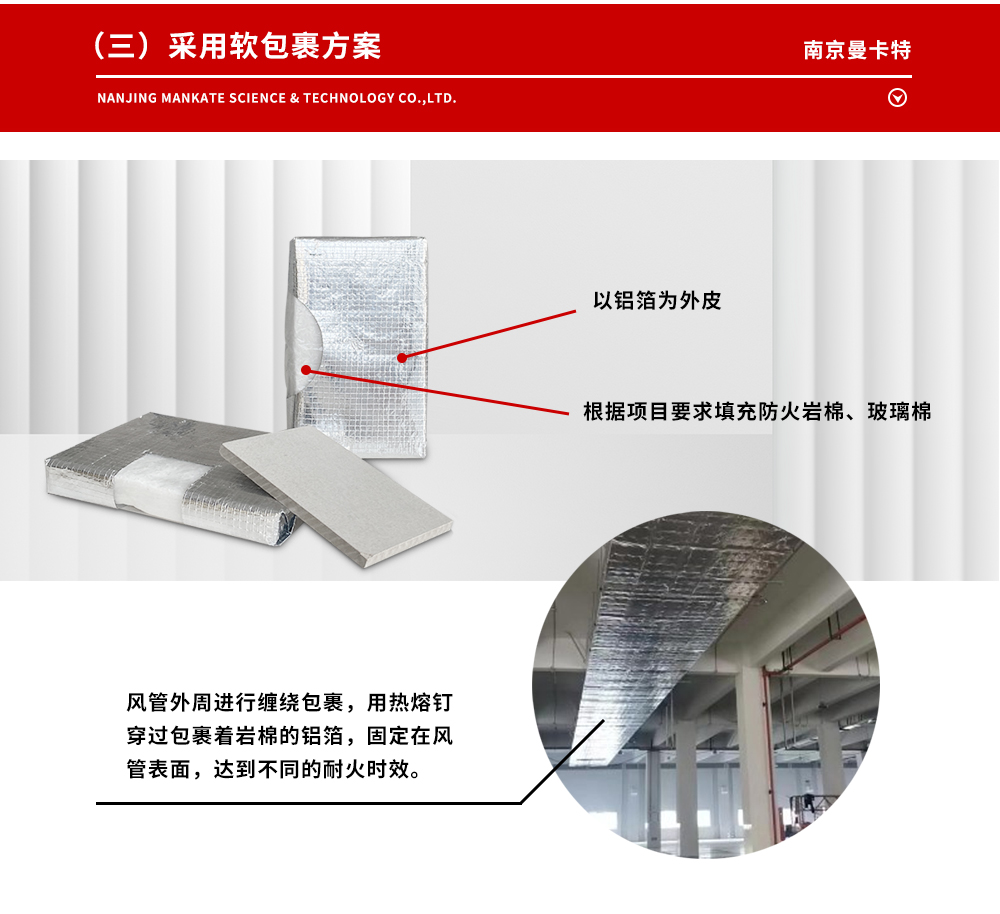 （三）采用软包裹方案

南京曼卡特

NANJING MANKATE SCIENCE & TECHNOLOGY CO.,LTD.

以铝箔为外皮

根据项目要求填充防火岩棉、玻璃棉

风管外周进行缠绕包裹，用热熔钉穿过包裹着岩棉的铝箔，固定在风管表面，达到不同的耐火时效。