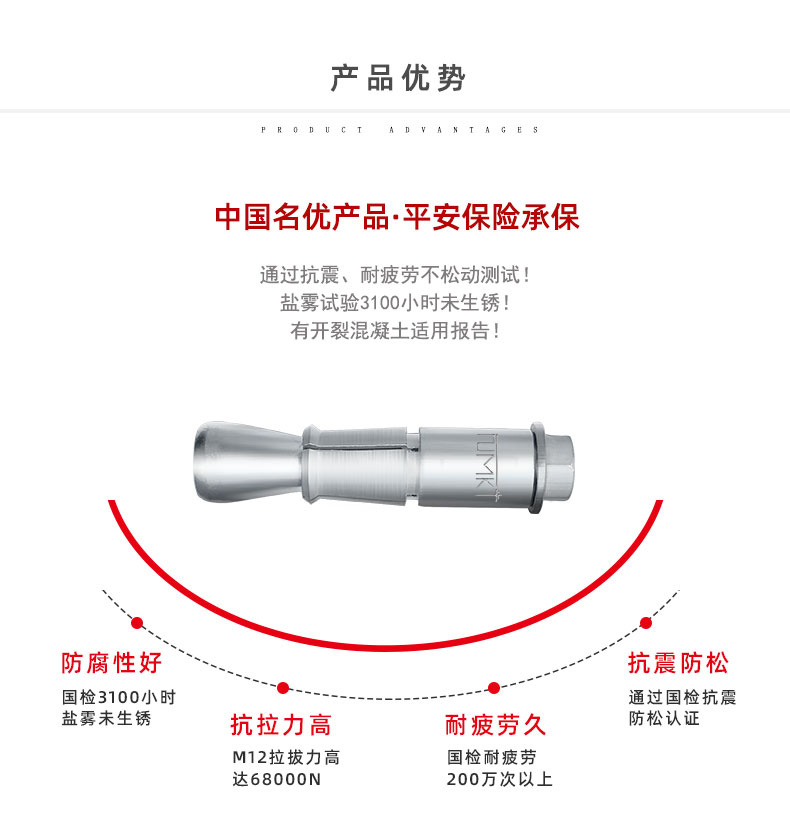 产品优势

PRODUCT ADVANTAGES

中国名优产品·平安保险承保

通过抗震、耐疲劳不松动测试！
盐雾试验3100小时未生锈！
有开裂混凝土适用报告！

TUMKT

防腐性好
国检3100小时
盐雾未生锈

抗拉力高
M12拉拔力高
达68000N

耐疲劳久
国检耐疲劳
200万次以上

抗震防松
通过国检抗震
防松认证