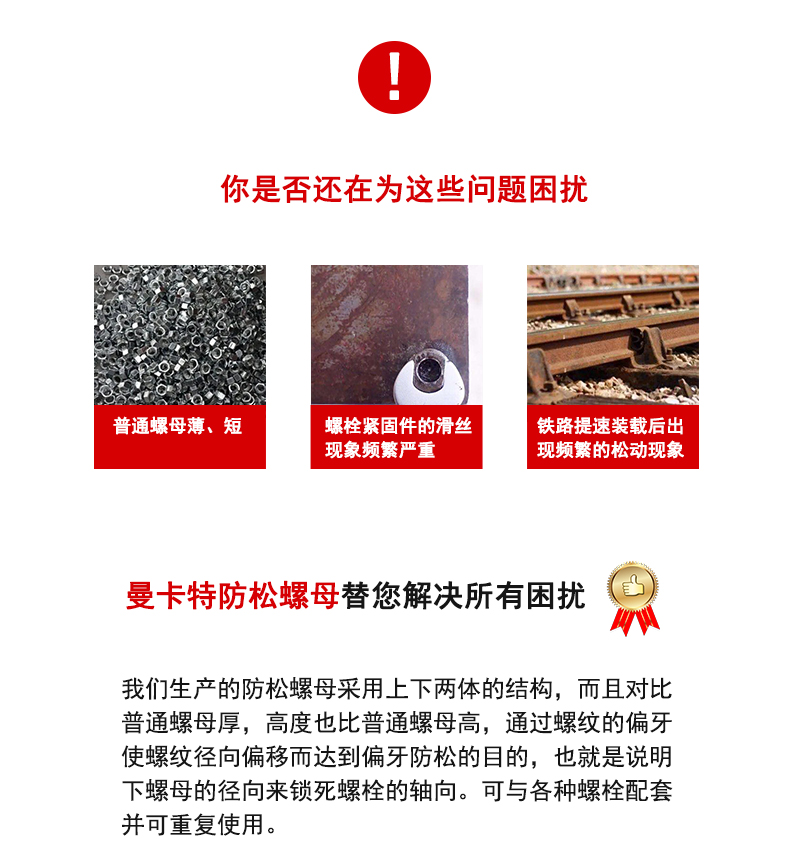 !

你是否还在为这些问题困扰

普通螺母薄、短

螺栓紧固件的滑丝现象频繁严重

铁路提速装载后出现频繁的松动现象

曼卡特防松螺母替您解决所有困扰

我们生产的防松螺母采用上下两体的结构，而且对比普通螺母厚，高度也比普通螺母高，通过螺纹的偏牙使螺纹径向偏移而达到偏牙防松的目的，也就是说明下螺母的径向来锁死螺栓的轴向。可与各种螺栓配套并可重复使用。