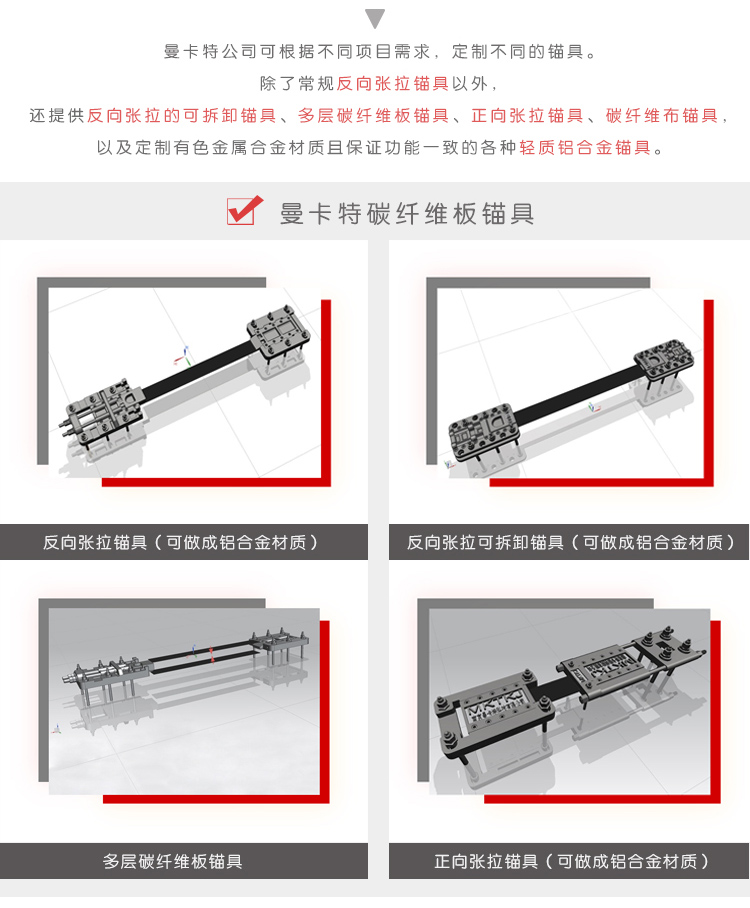 曼卡特公司可根据不同项目需求，定制不同的锚具。

除了常规反向张拉锚具以外，

还提供反向张拉的可拆卸锚具、多层碳纤维板锚具、正向张拉锚具、碳纤维布锚具，

以及定制有色金属合金材质且保证功能一致的各种轻质铝合金锚具。

曼卡特碳纤维板锚具

反向张拉锚具（可做成铝合金材质）

反向张拉可拆卸锚具（可做成铝合金材质）

多层碳纤维板锚具

正向张拉锚具（可做成铝合金材质）