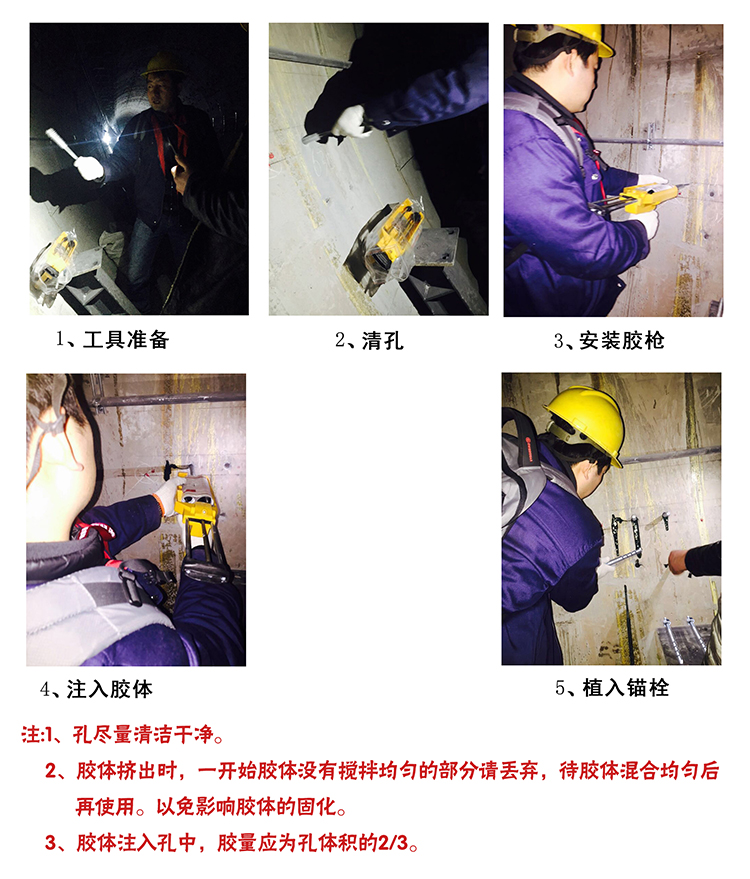 1、工具准备

2、清孔

3、安装胶枪

4、注入胶体

5、植入锚栓

注:1、孔尽量清洁干净。

2、胶体挤出时，一开始胶体没有搅拌均匀的部分请丢弃，待胶体混合均匀后再使用。以免影响胶体的固化。

3、胶体注入孔中，胶量应为孔体积的2/3。