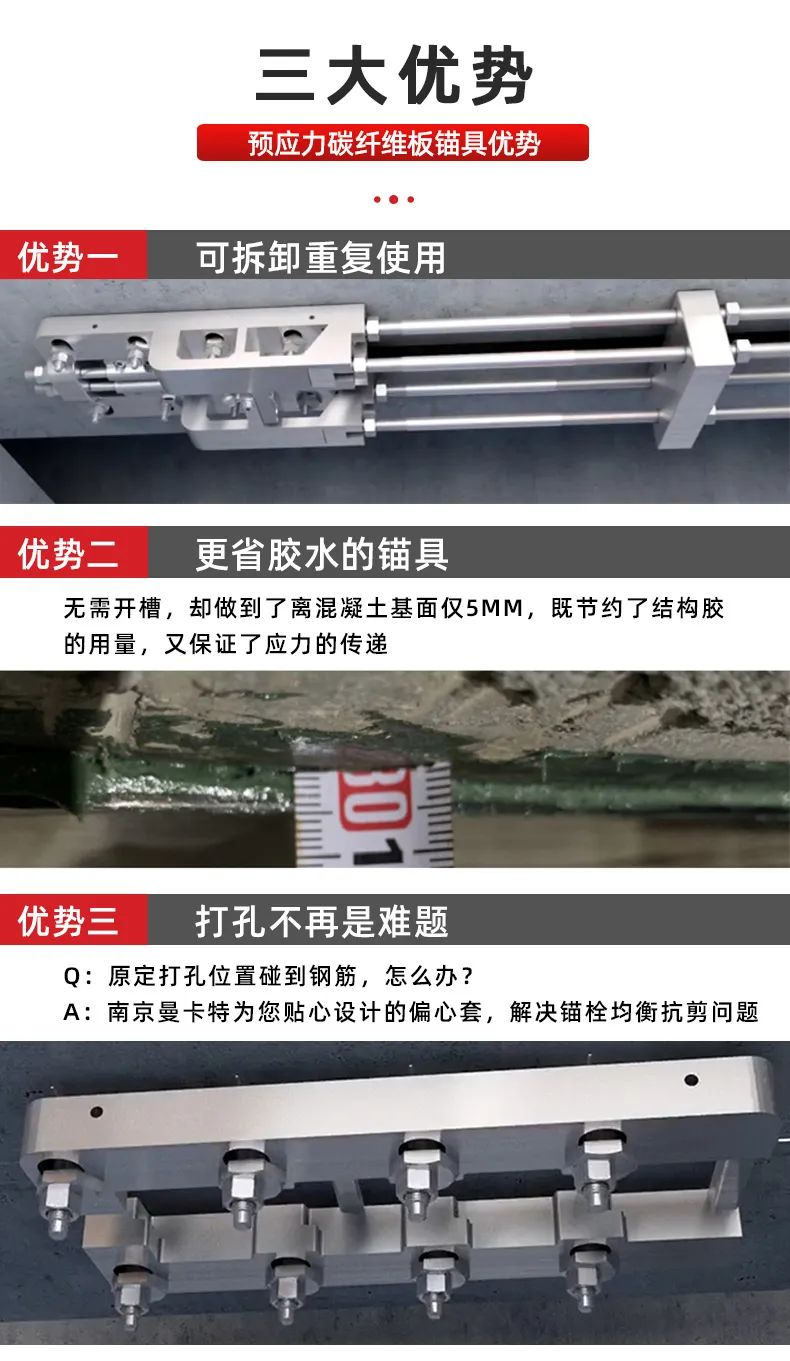 三大优势

预应力碳纤维板锚具优势

优势一 可拆卸重复使用

优势二 更省胶水的锚具

无需开槽，却做到了离混凝土基面仅5MM，既节约了结构胶的用量，又保证了应力的传递

30 1

优势三 打孔不再是难题

Q：原定打孔位置碰到钢筋，怎么办？

A：南京曼卡特为您贴心设计的偏心套，解决锚栓均衡抗剪问题