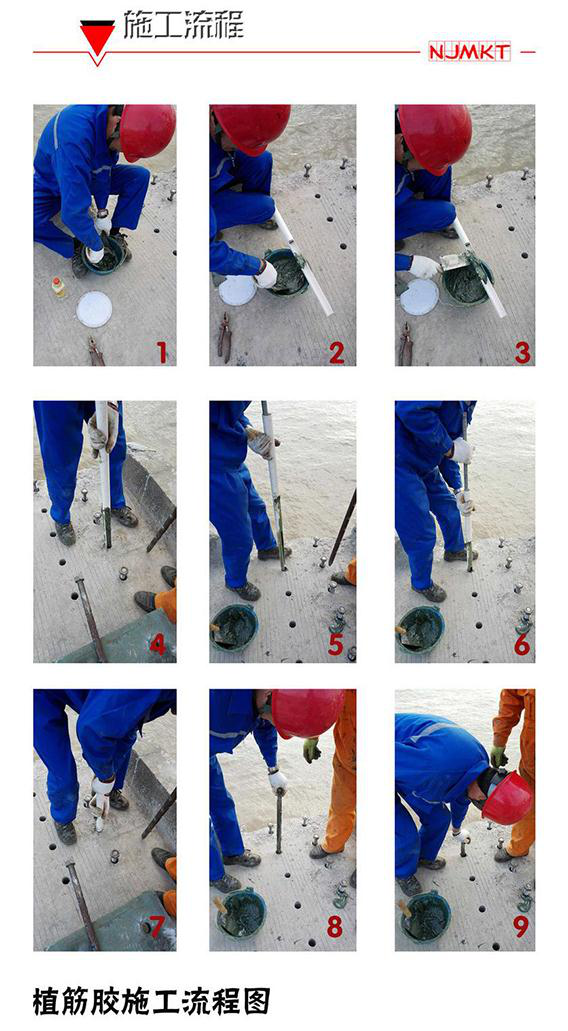 施工流程

NJMKT

1

2

3

4

5

6

7

8

9

植筋胶施工流程图