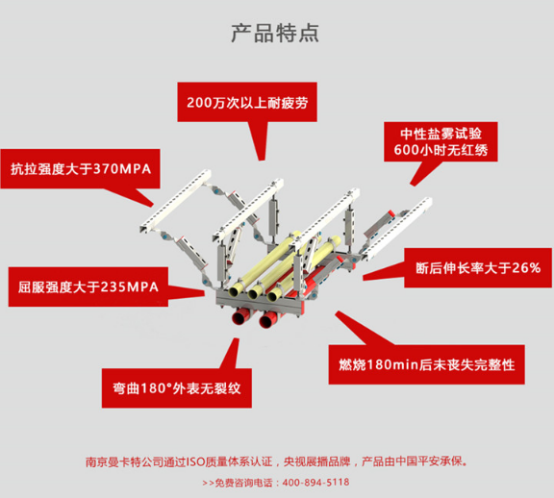 产品特点

200万次以上耐疲劳

中性盐雾试验
600小时无红绣

抗拉强度大于370MPA

断后伸长率大于26%

屈服强度大于235MPA

燃烧180min后未丧失完整性

弯曲180°外表无裂纹

南京曼卡特公司通过ISO质量体系认证，央视展播品牌，产品由中国平安承保。

>>免费咨询电话：400-894-5118